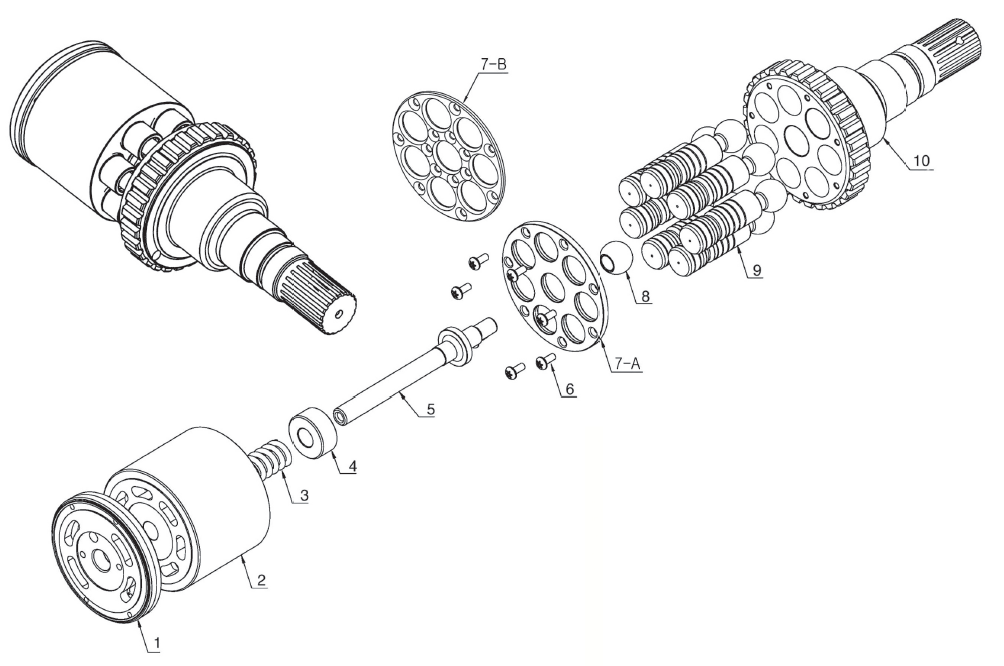 7-B
10
9
8
7-A
6
5
4
3
2
1